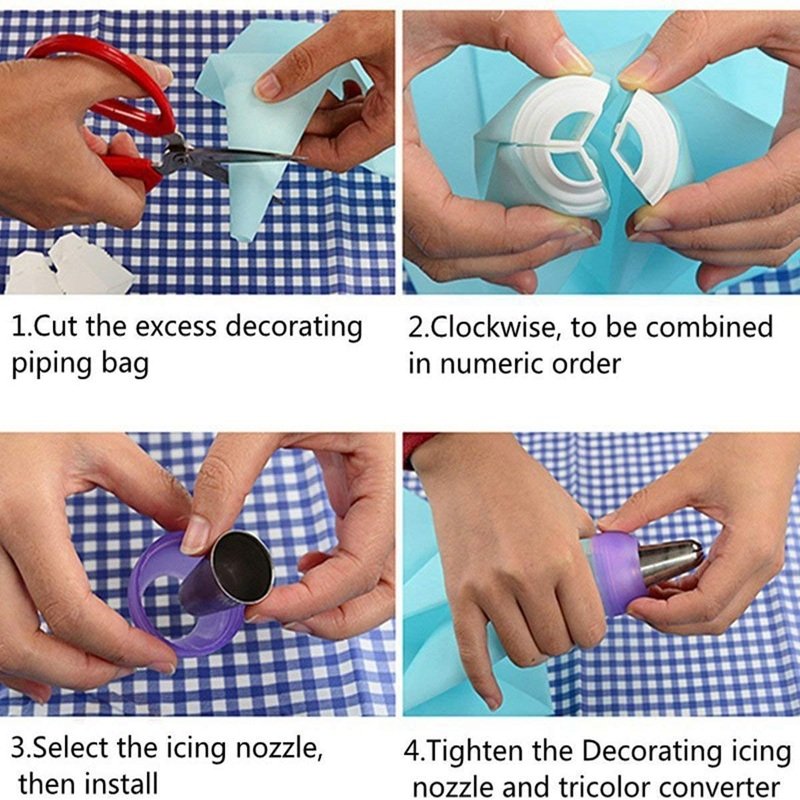 1.Cut the excess decorating piping bag

2.Clockwise, to be combined in numeric order

3.Select the icing nozzle, then install

4.Tighten the Decorating icing nozzle and tricolor converter